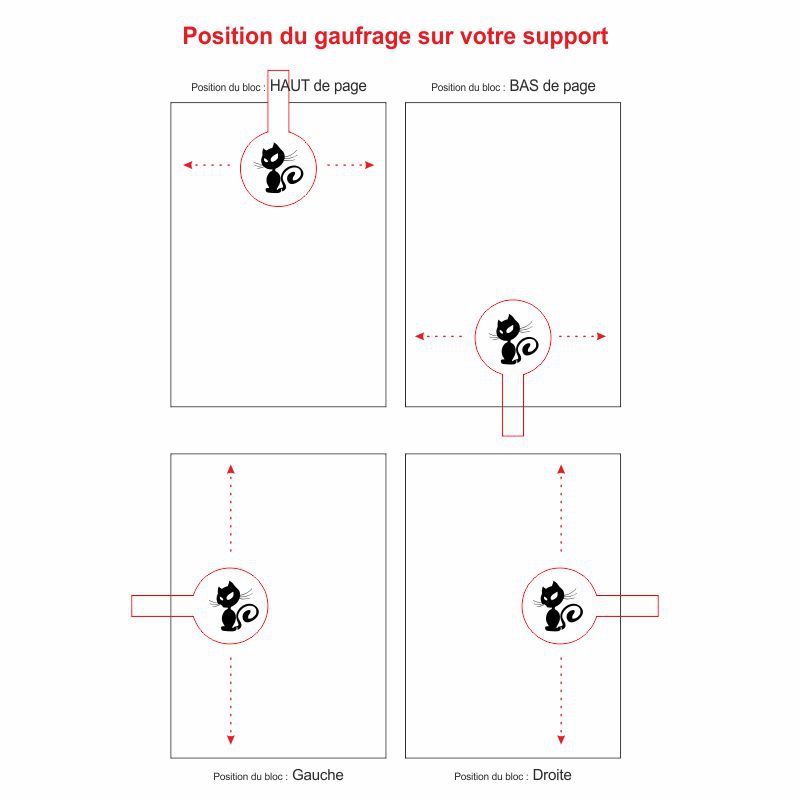 Position du gaufrage sur votre support

Position du bloc : HAUT de page

Position du bloc : BAS de page

Position du bloc : Gauche

Position du bloc : Droite